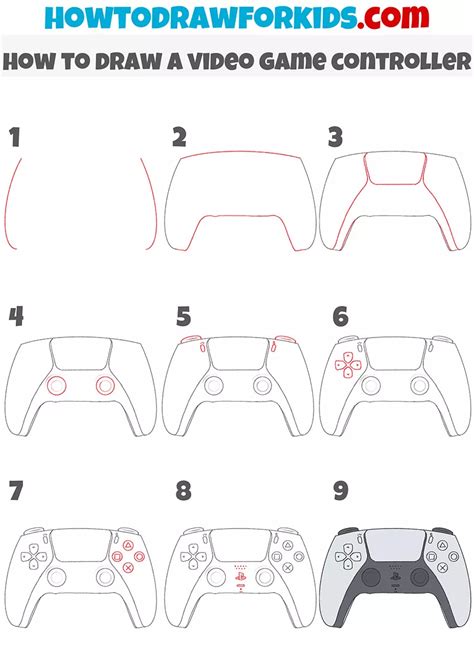 HOWTODRAWFORKIDS.com

HOW TO DRAW A VIDEO GAME CONTROLLER

1

2

3

4

5

6

7

8

9