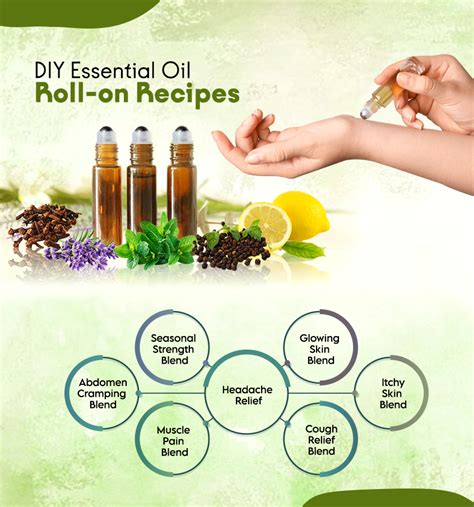 DIY Essential Oil
Roll-on Recipes

Seasonal Strength Blend

Glowing Skin Blend

Abdomen Cramping Blend

Headache Relief

Itchy Skin Blend

Muscle Pain Blend

Cough Relief Blend