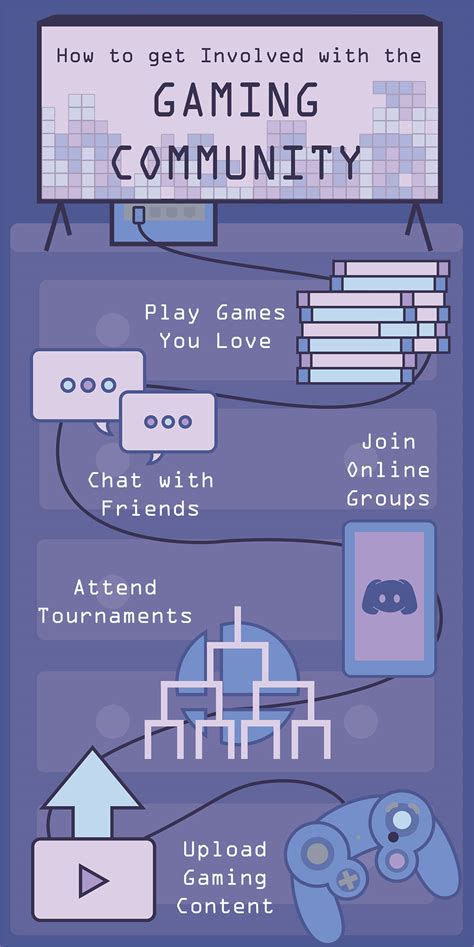 How to get Involved with the

GAMING COMMUNITY

Play Games You Love

Chat with Friends

Join Online Groups

Attend Tournaments

Upload Gaming Content