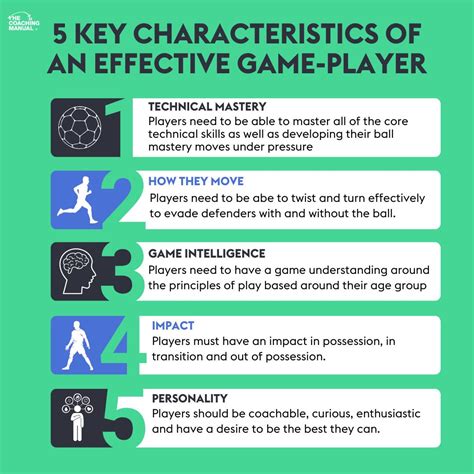 THE COACHING MANUAL

5 KEY CHARACTERISTICS OF AN EFFECTIVE GAME-PLAYER

1
TECHNICAL MASTERY
Players need to be able to master all of the core technical skills as well as developing their ball mastery moves under pressure

2
HOW THEY MOVE
Players need to be abe to twist and turn effectively to evade defenders with and without the ball.

3
GAME INTELLIGENCE
Players need to have a game understanding around the principles of play based around their age group

4
IMPACT
Players must have an impact in possession, in transition and out of possession.

5
PERSONALITY
Players should be coachable, curious, enthusiastic and have a desire to be the best they can.