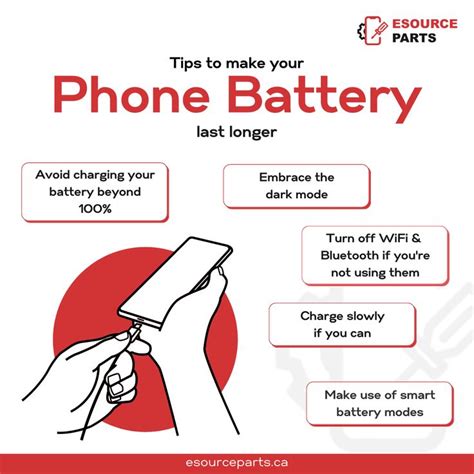 ESOURCE PARTS

Tips to make your
Phone Battery
last longer

Avoid charging your battery beyond 100%

Embrace the dark mode

Turn off WiFi & Bluetooth if you're not using them

Charge slowly if you can

Make use of smart battery modes

esourceparts.ca